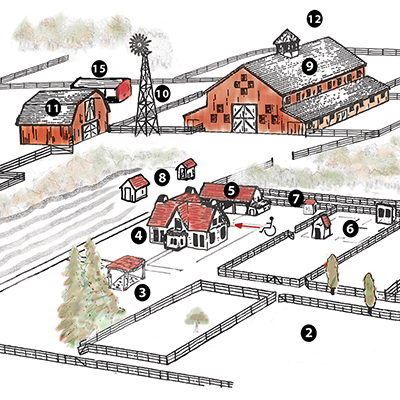 12
15
9
10
11
8
5
7
4
6
3
2